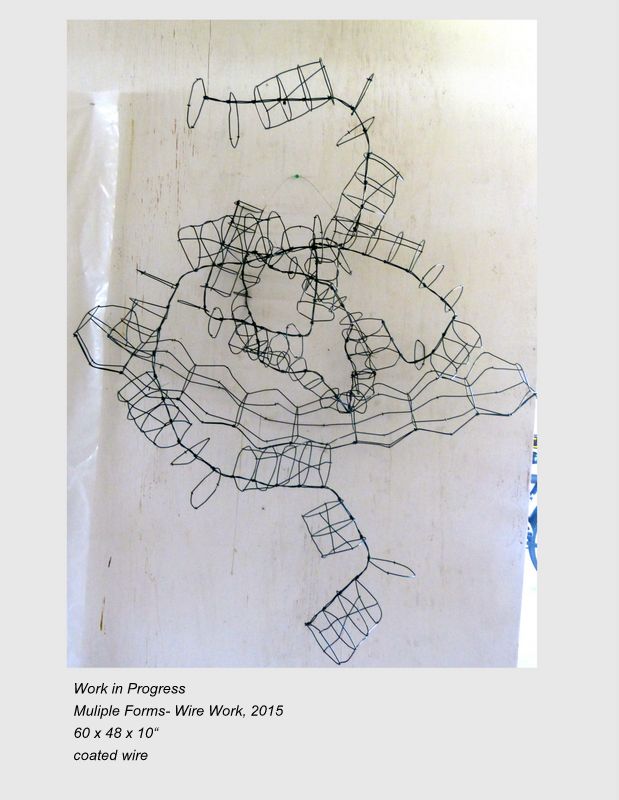 Work in Progress
Muliple Forms- Wire Work, 2015
60 x 48 x 10“
coated wire